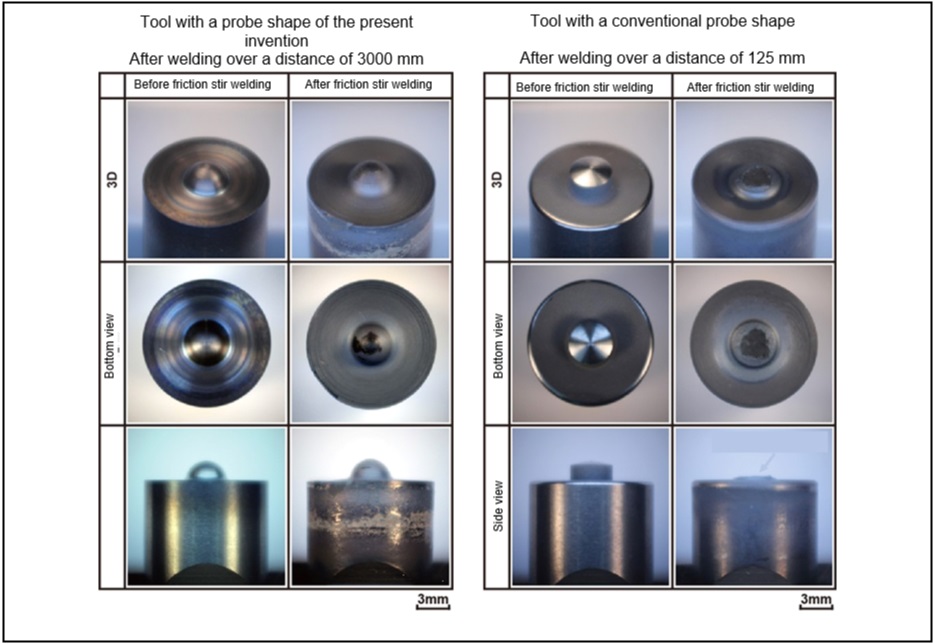 Tool with a probe shape of the present invention
After welding over a distance of 3000 mm

| | Before friction stir welding | After friction stir welding |
|---|---|---|
| 3D | | |
| Bottom view | | |
| | | |

3mm

Tool with a conventional probe shape

After welding over a distance of 125 mm

| | Before friction stir welding | After friction stir welding |
|---|---|---|
| 3D | | |
| Bottom view | | |
| Side view | | |

3mm